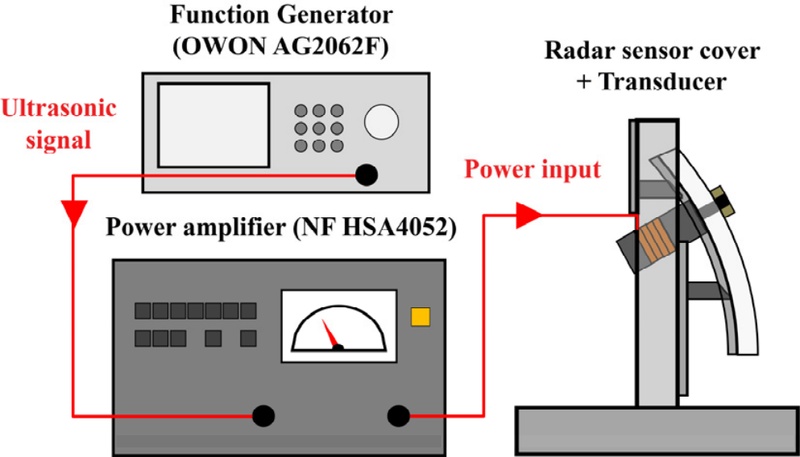 Function Generator
(OWON AG2062F)

Radar sensor cover
+ Transducer

Ultrasonic
signal

Power input

Power amplifier (NF HSA4052)